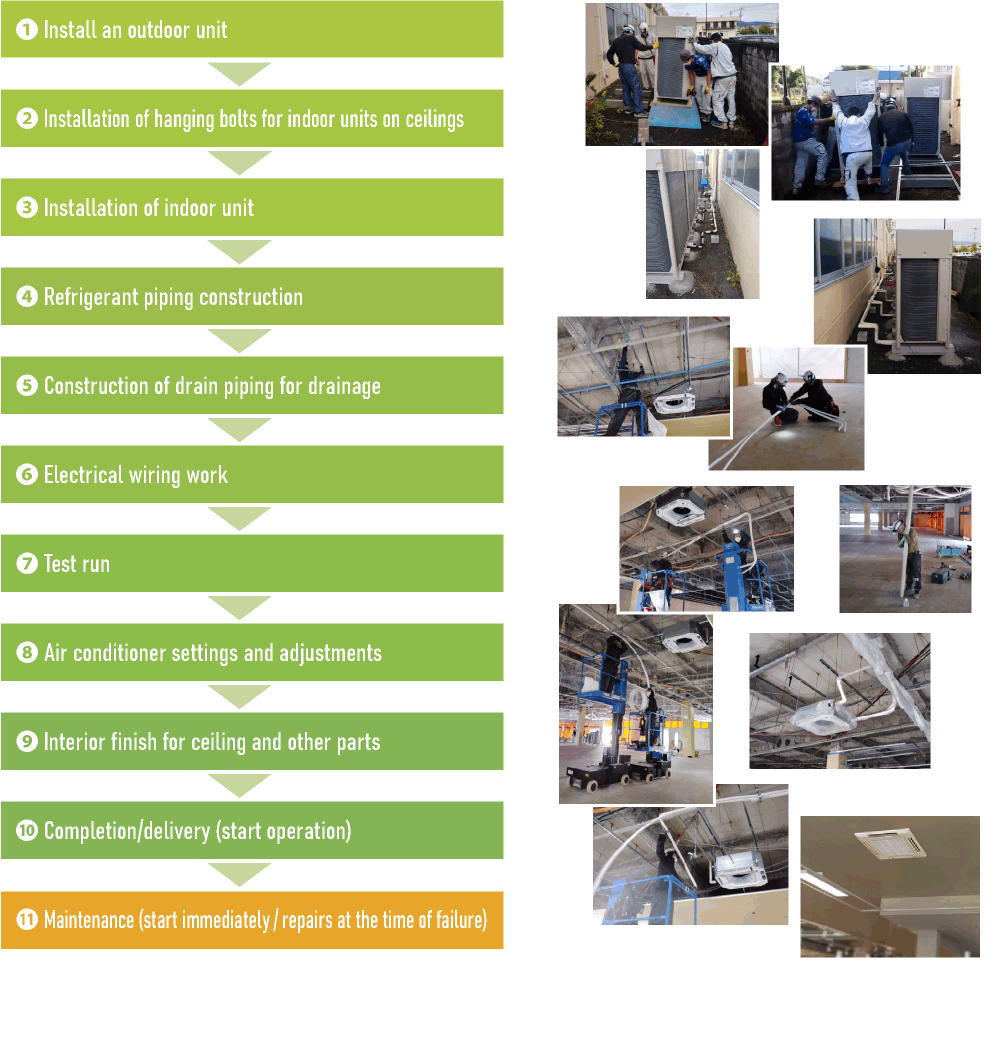 ❶ Install an outdoor unit

❷ Installation of hanging bolts for indoor units on ceilings

❸ Installation of indoor unit

❹ Refrigerant piping construction

❺ Construction of drain piping for drainage

❻ Electrical wiring work

❼ Test run

❽ Air conditioner settings and adjustments

❾ Interior finish for ceiling and other parts

❿ Completion/delivery (start operation)

⓫ Maintenance (start immediately / repairs at the time of failure)